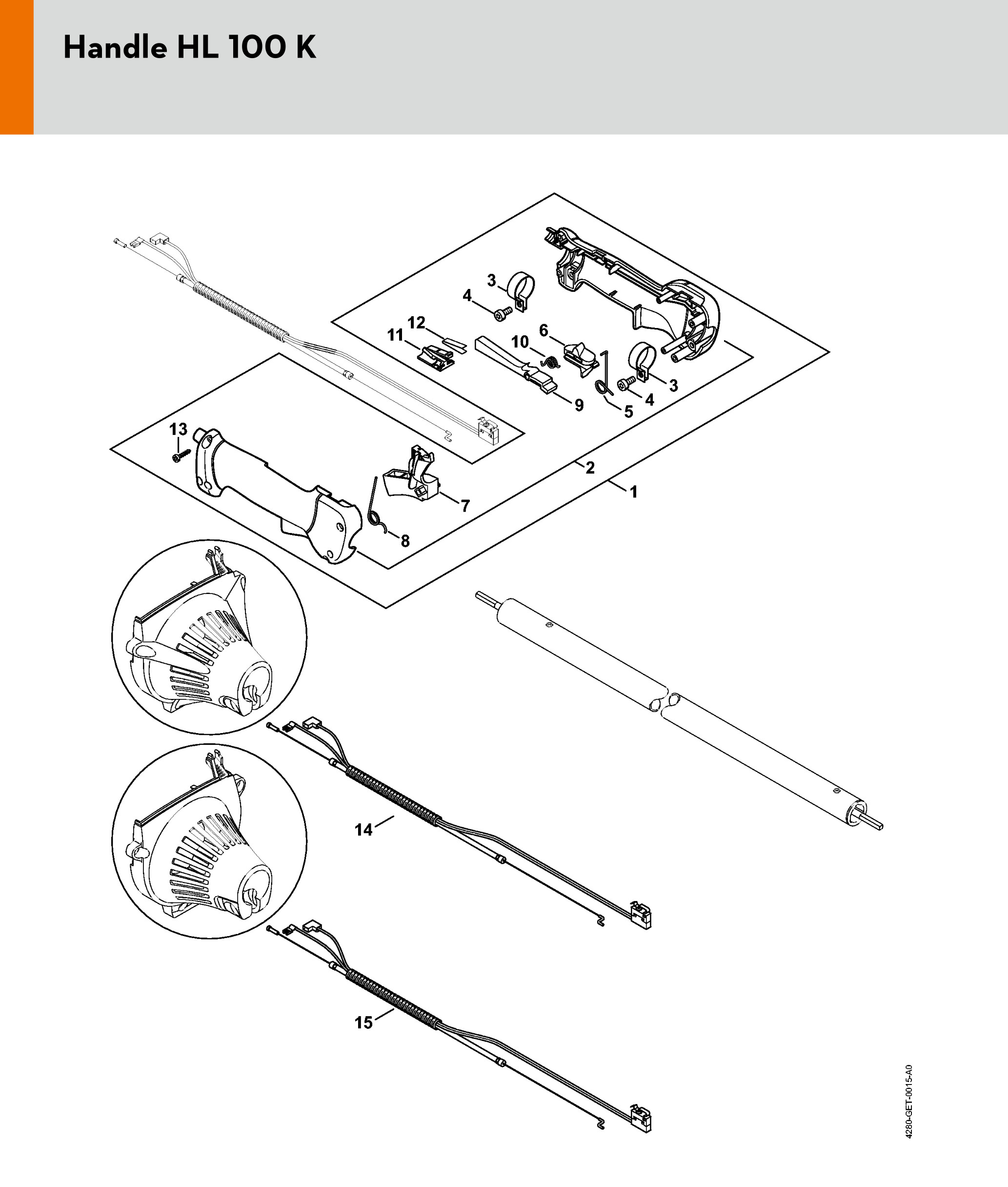 Handle HL 100 K

3
4
12
11
6
10
3
4
9
5
13
2
1
7
8
14
15

4280-GET-0015-A0